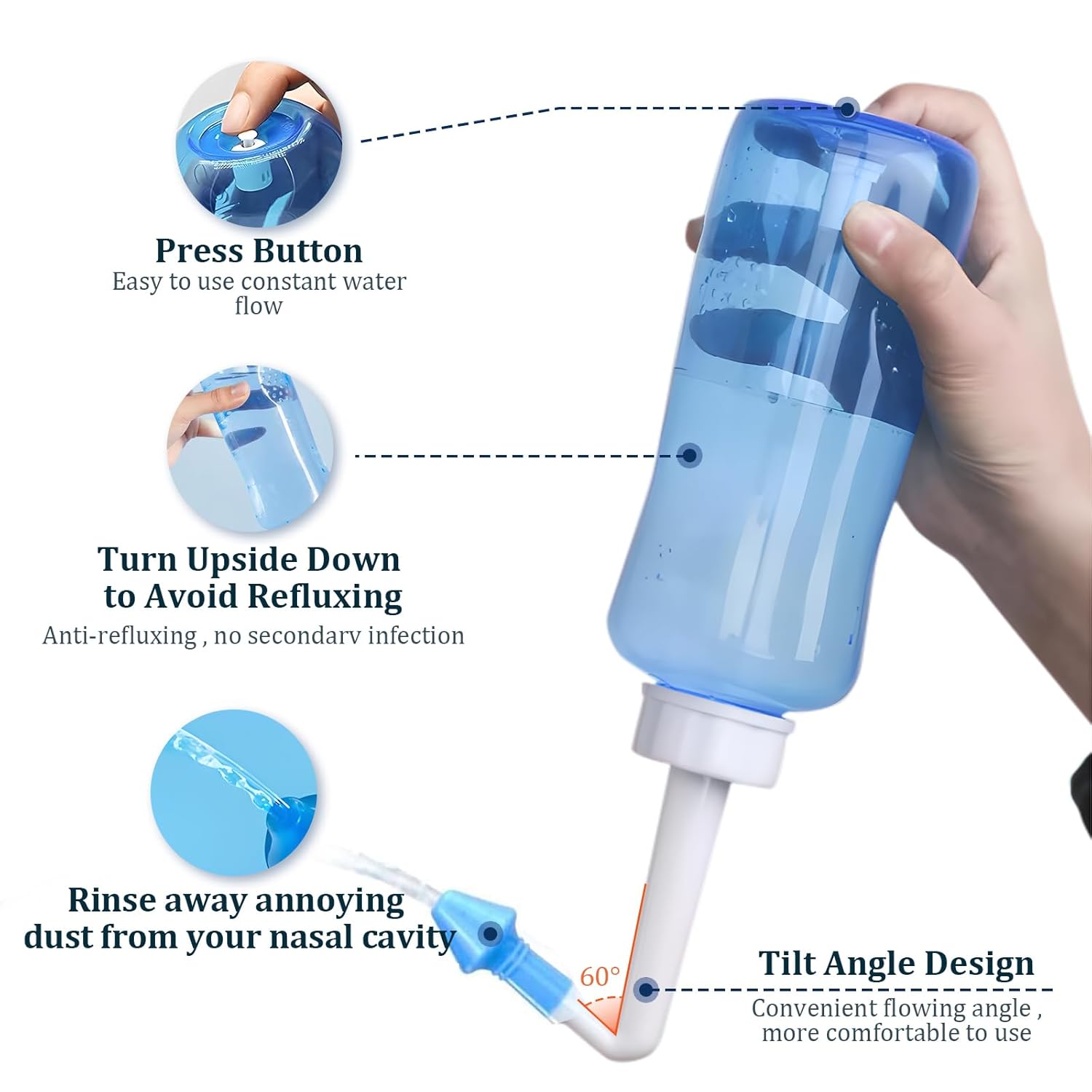 Press Button
Easy to use constant water flow

Turn Upside Down to Avoid Refluxing
Anti-refluxing , no secondarv infection

Rinse away annoying dust from your nasal cavity

60°

Tilt Angle Design
Convenient flowing angle , more comfortable to use