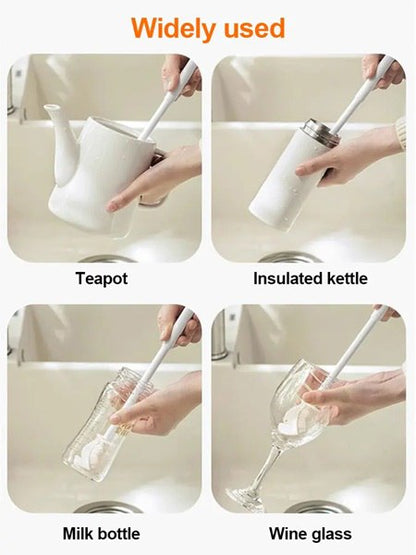 Widely used

Teapot

Insulated kettle

Milk bottle

Wine glass