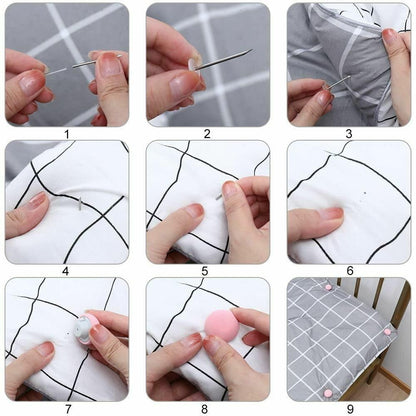 1

2

3

4

5

6

7

8

9