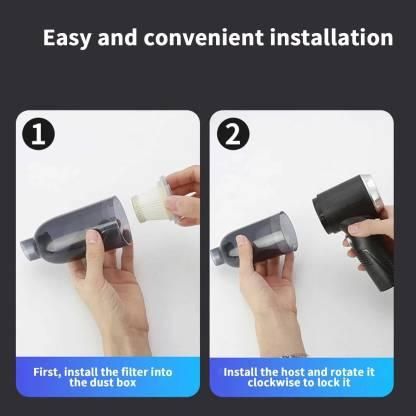 Easy and convenient installation

1

First, install the filter into the dust box

2

Install the host and rotate it clockwise to lock it