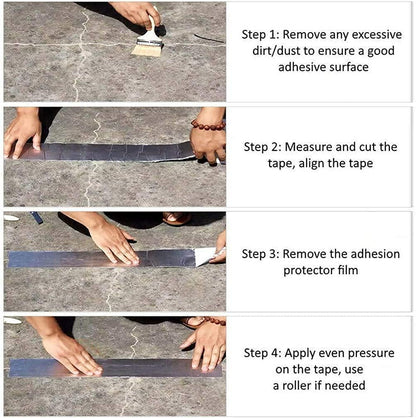 Step 1: Remove any excessive dirt/dust to ensure a good adhesive surface

Step 2: Measure and cut the tape, align the tape

Step 3: Remove the adhesion protector film

Step 4: Apply even pressure on the tape, use a roller if needed